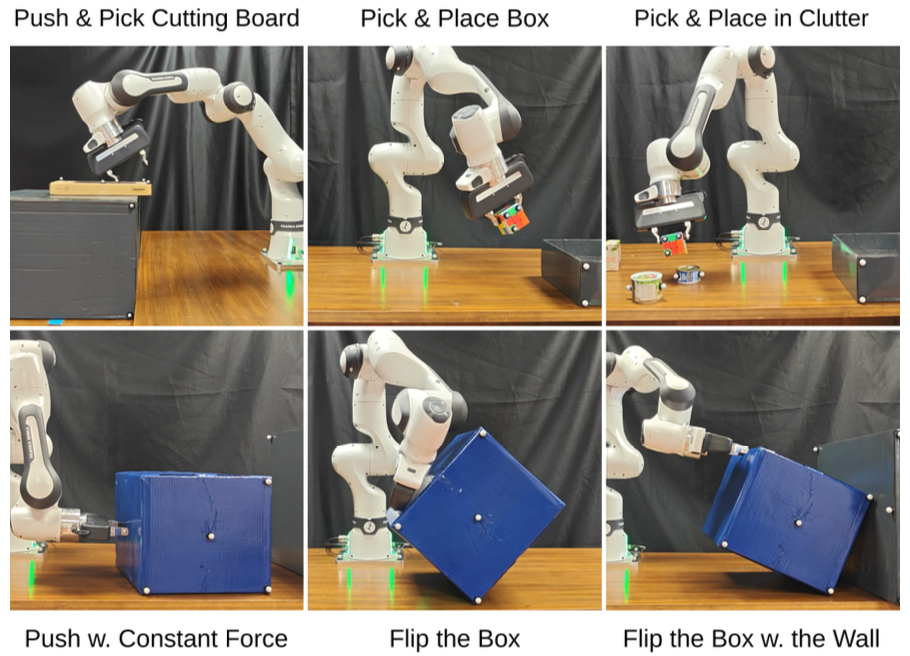 Push & Pick Cutting Board

Pick & Place Box

Pick & Place in Clutter

Push w. Constant Force

Flip the Box

Flip the Box w. the Wall